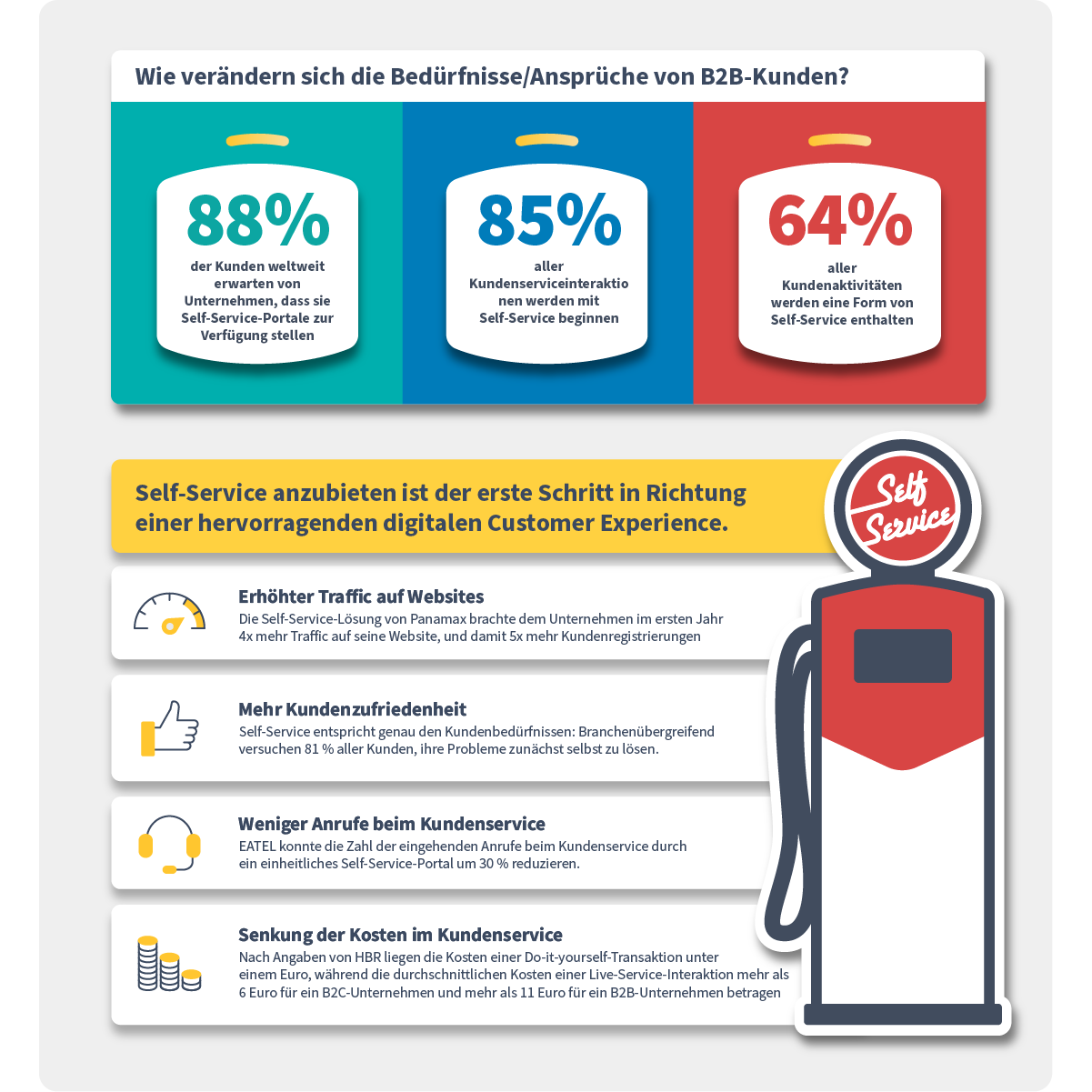 Wie verändern sich die Bedürfnisse/Ansprüche von B2B-Kunden?

88%
der Kunden weltweit erwarten von Unternehmen, dass sie Self-Service-Portale zur Verfügung stellen

85%
aller Kundenserviceinteraktionen werden mit Self-Service beginnen

64%
aller Kundenaktivitäten werden eine Form von Self-Service enthalten

Self-Service anzubieten ist der erste Schritt in Richtung einer hervorragenden digitalen Customer Experience.

Self Service

Erhöhter Traffic auf Websites
Die Self-Service-Lösung von Panamax brachte dem Unternehmen im ersten Jahr 4x mehr Traffic auf seine Website, und damit 5x mehr Kundenregistrierungen

Mehr Kundenzufriedenheit
Self-Service entspricht genau den Kundenbedürfnissen: Branchenübergreifend versuchen 81 % aller Kunden, ihre Probleme zunächst selbst zu lösen.

Weniger Anrufe beim Kundenservice
EATEL konnte die Zahl der eingehenden Anrufe beim Kundenservice durch ein einheitliches Self-Service-Portal um 30 % reduzieren.

Senkung der Kosten im Kundenservice
Nach Angaben von HBR liegen die Kosten einer Do-it-yourself-Transaktion unter einem Euro, während die durchschnittlichen Kosten einer Live-Service-Interaktion mehr als 6 Euro für ein B2C-Unternehmen und mehr als 11 Euro für ein B2B-Unternehmen betragen