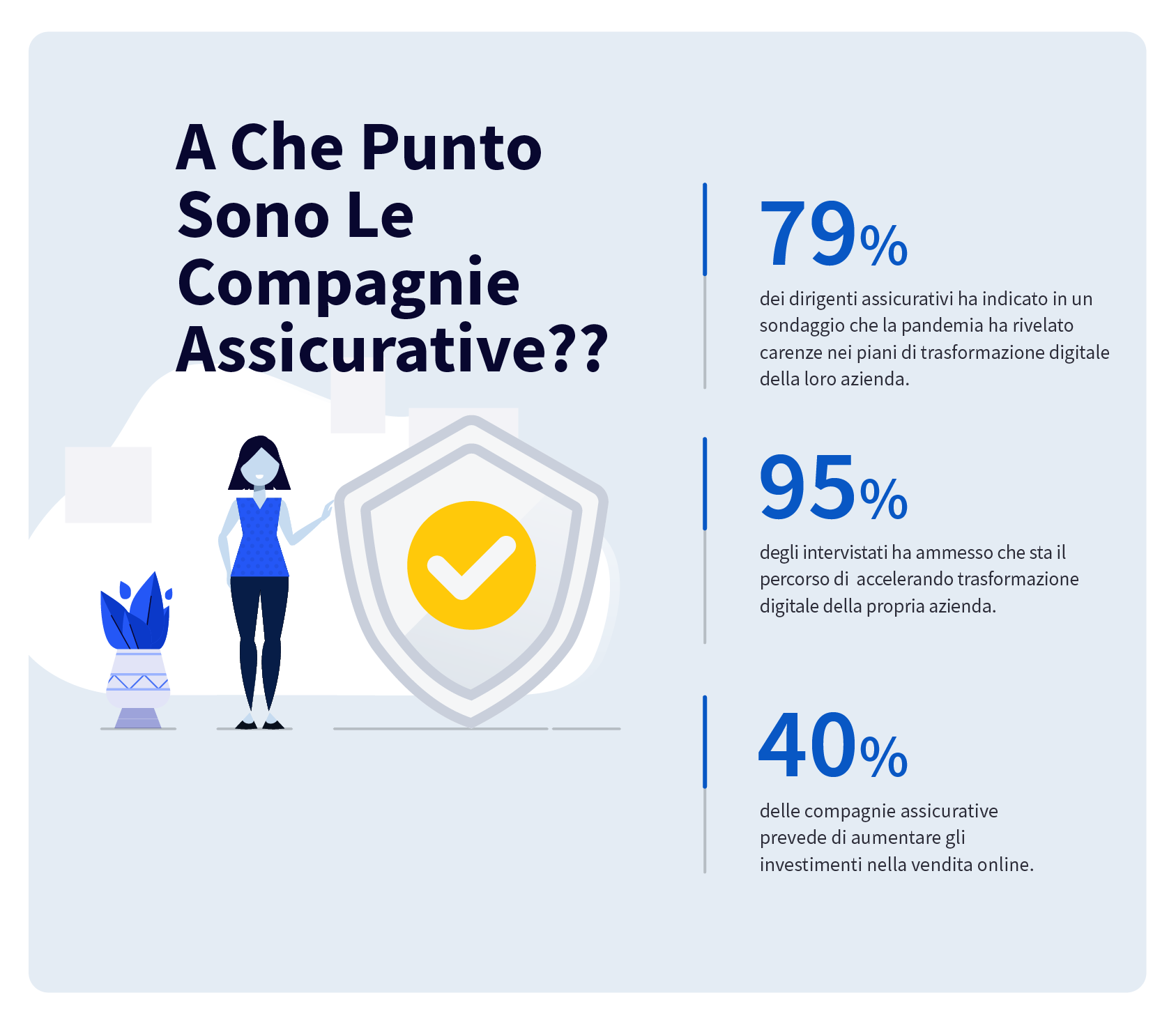 A Che Punto Sono Le Compagnie Assicurative??

79%

dei dirigenti assicurativi ha indicato in un sondaggio che la pandemia ha rivelato carenze nei piani di trasformazione digitale della loro azienda.

95%

degli intervistati ha ammesso che sta il percorso di  accelerando trasformazione digitale della propria azienda.

40%

delle compagnie assicurative prevede di aumentare gli investimenti nella vendita online.