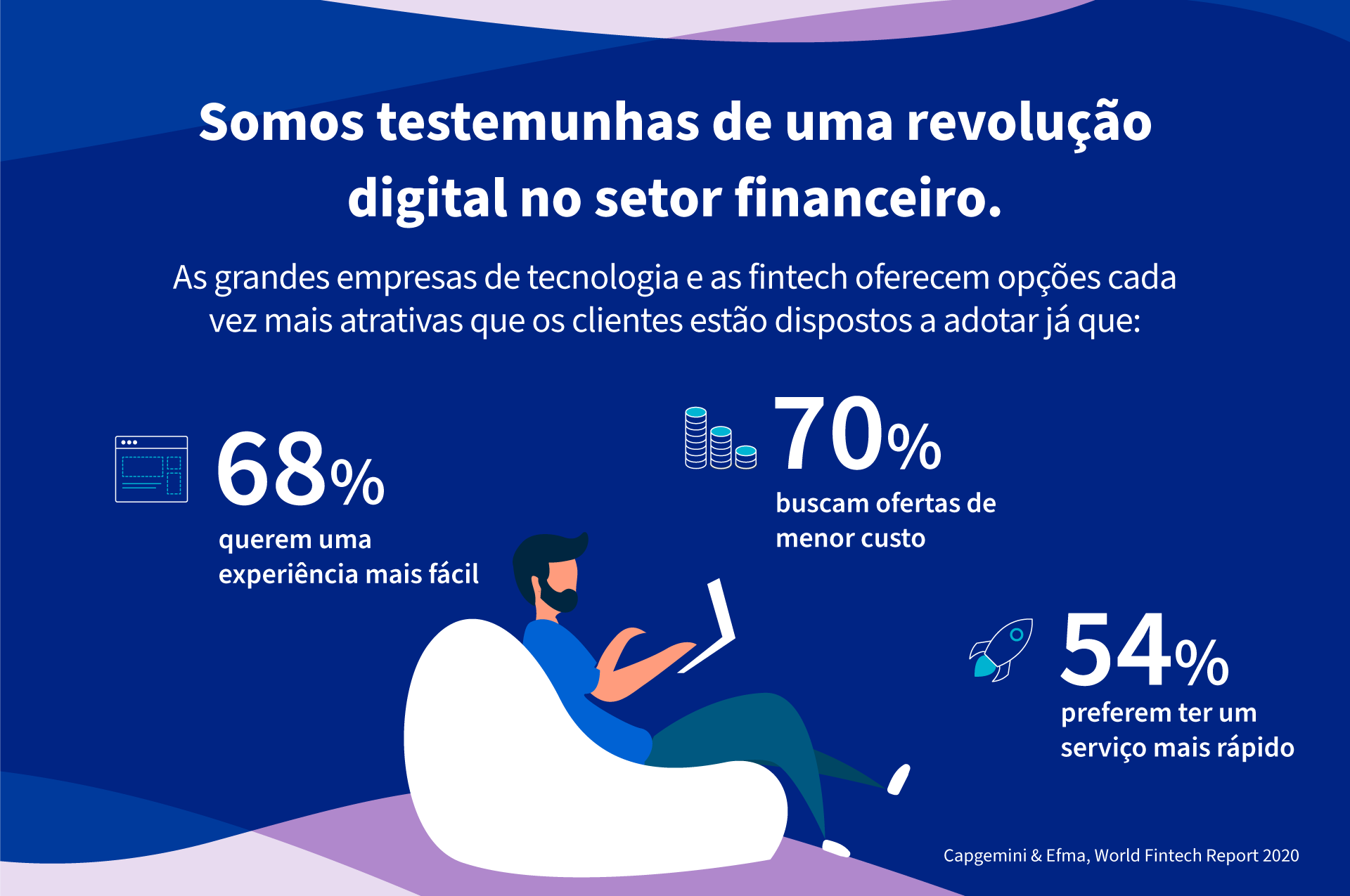 Somos testemunhas de uma revolução digital no setor financeiro.

As grandes empresas de tecnologia e as fintech oferecem opções cada vez mais atrativas que os clientes estão dispostos a adotar já que:

68%
querem uma experiência mais fácil

70%
buscam ofertas de menor custo

54%
preferem ter um serviço mais rápido

Capgemini & Efma, World Fintech Report 2020